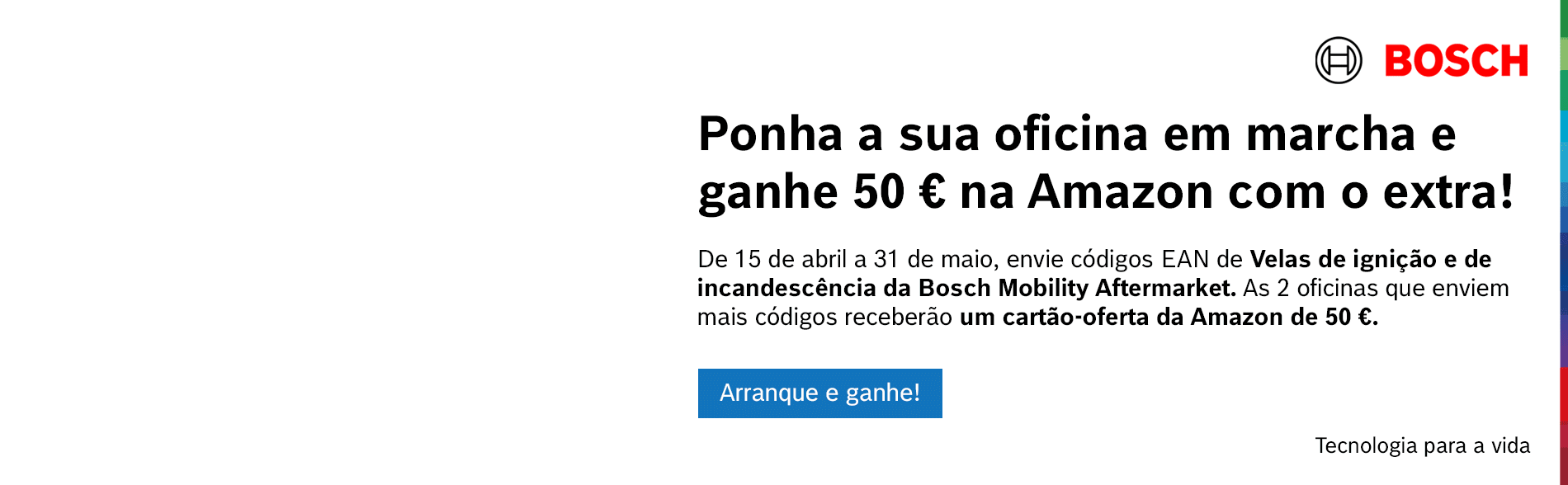 BOSCH

Ponha a sua oficina em marcha e ganhe 50 € na Amazon com o extra!

De 15 de abril a 31 de maio, envie códigos EAN de Velas de ignição e de incandescência da Bosch Mobility Aftermarket. As 2 oficinas que enviem mais códigos receberão um cartão-oferta da Amazon de 50 €.

Arranque e ganhe!

Tecnologia para a vida